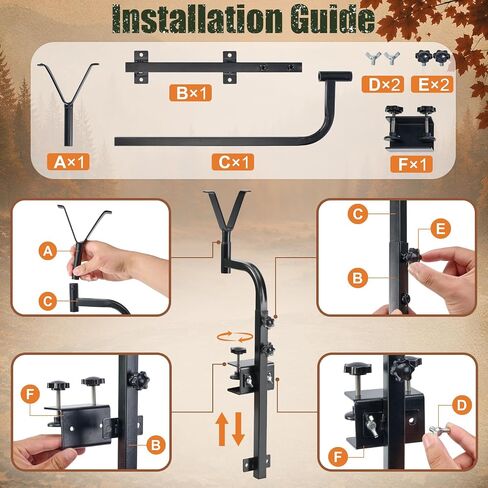 Installation Guide

B×1

D×2

E×2

A×1

C×1

F×1

A

C

C

E

B

F

B

D

F