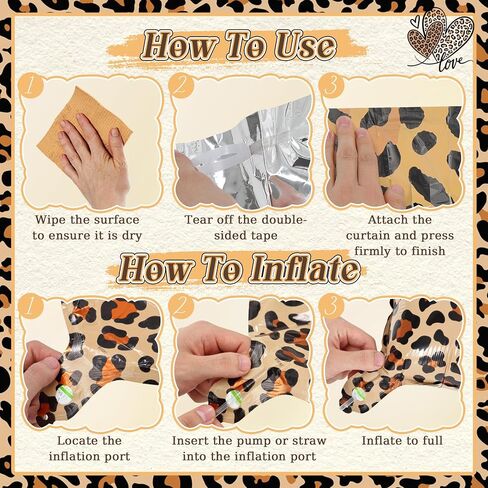 How To Use

love

1

Wipe the surface to ensure it is dry

2

Tear off the double-sided tape

3

Attach the curtain and press firmly to finish

How To Inflate

1

Locate the inflation port

2

Insert the pump or straw into the inflation port

3

Inflate to full