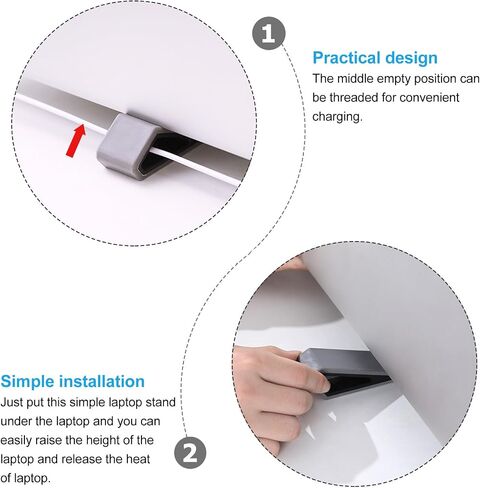 1

Practical design
The middle empty position can be threaded for convenient charging.

Simple installation
Just put this simple laptop stand under the laptop and you can easily raise the height of the laptop and release the heat of laptop.

2