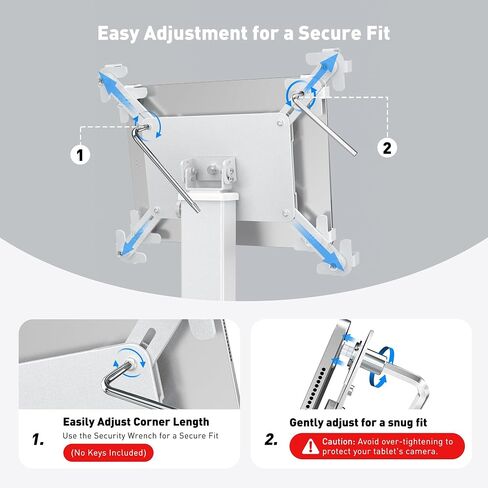 Easy Adjustment for a Secure Fit

1

2

1. Easily Adjust Corner Length
Use the Security Wrench for a Secure Fit
(No Keys Included)

2. Gently adjust for a snug fit
Caution: Avoid over-tightening to protect your tablet's camera.