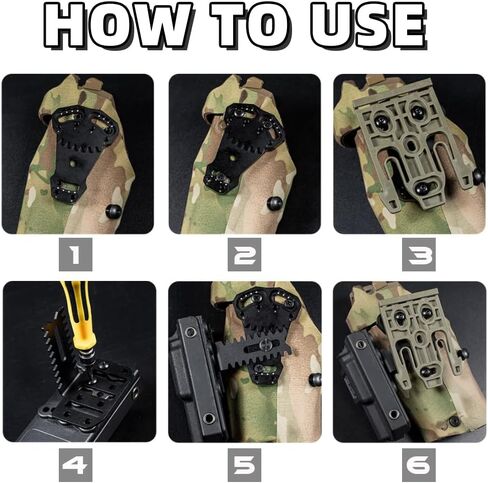 HOW TO USE

1

2

3

4

5

6