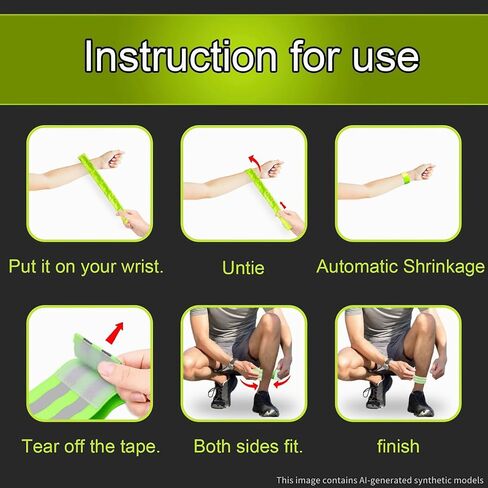 Instruction for use

Put it on your wrist.

Untie

Automatic Shrinkage

Tear off the tape.

Both sides fit.

finish

This image contains AI-generated synthetic models