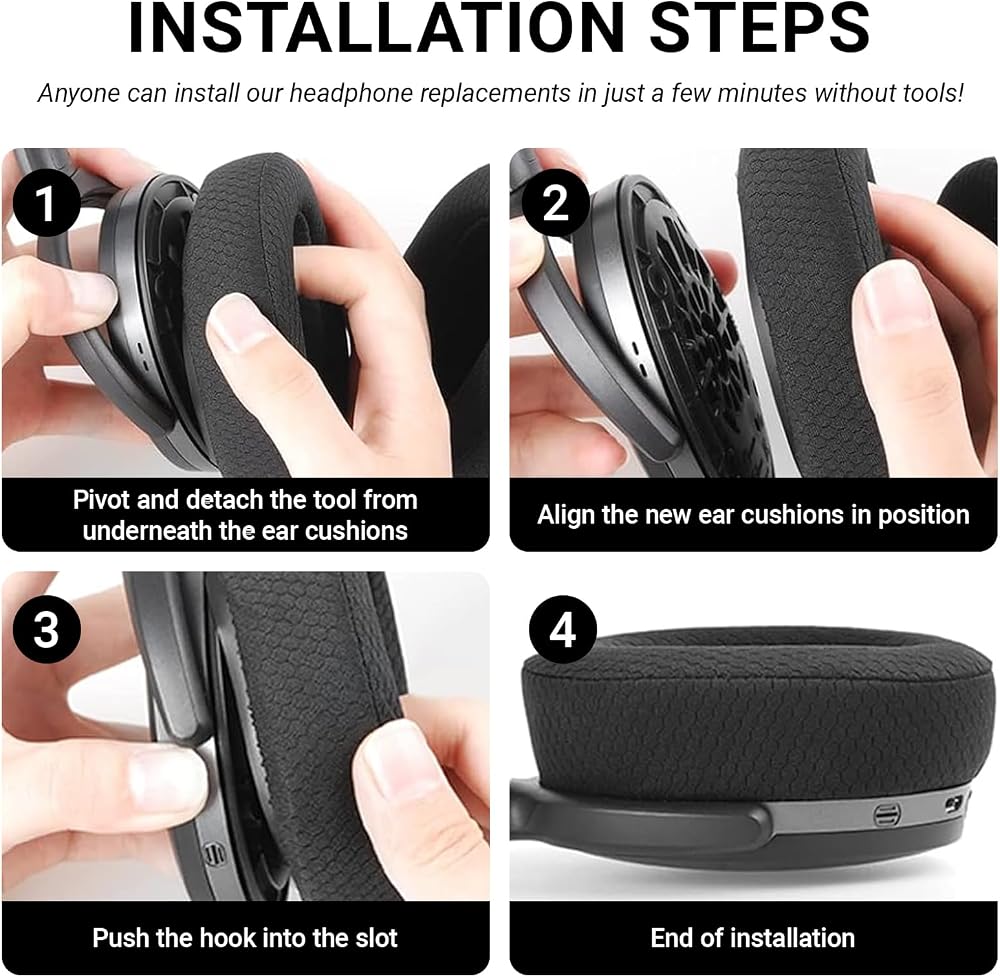 INSTALLATION STEPS

Anyone can install our headphone replacements in just a few minutes without tools!

1

Pivot and detach the tool from underneath the ear cushions

2

Align the new ear cushions in position

3

Push the hook into the slot

4

End of installation