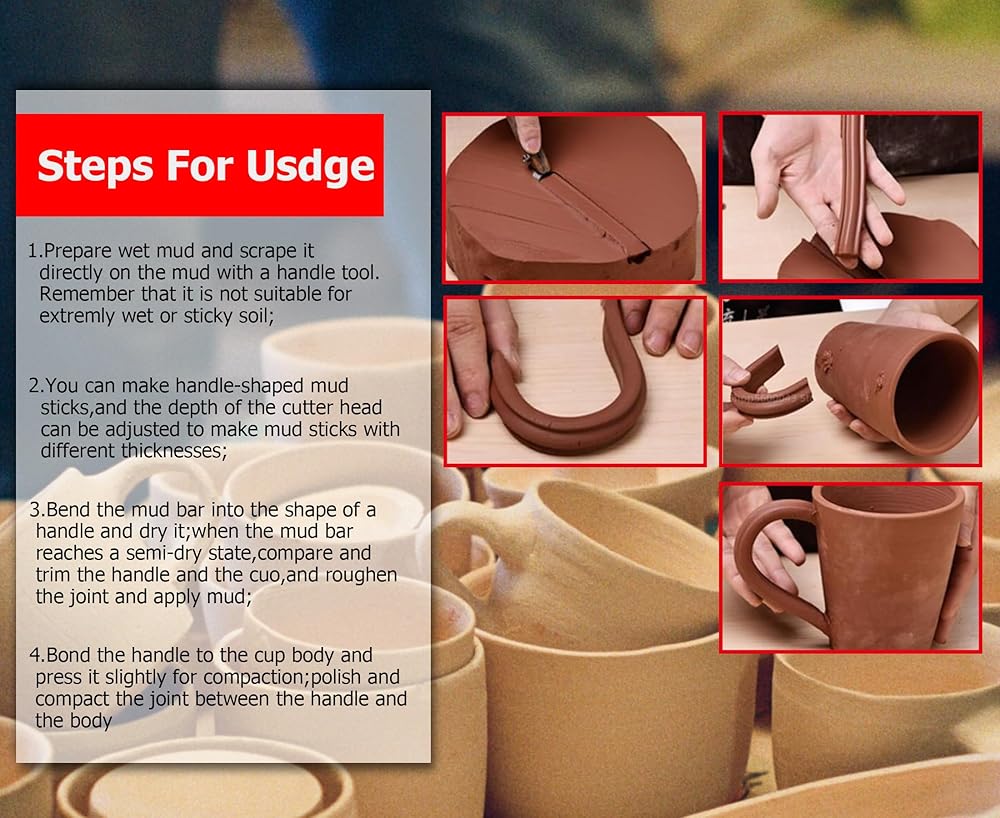 Steps For Usdge

1.Prepare wet mud and scrape it directly on the mud with a handle tool. Remember that it is not suitable for extremly wet or sticky soil;

2.You can make handle-shaped mud sticks,and the depth of the cutter head can be adjusted to make mud sticks with different thicknesses;

3.Bend the mud bar into the shape of a handle and dry it;when the mud bar reaches a semi-dry state,compare and trim the handle and the cuo,and roughen the joint and apply mud;

4.Bond the handle to the cup body and press it slightly for compaction;polish and compact the joint between the handle and the body