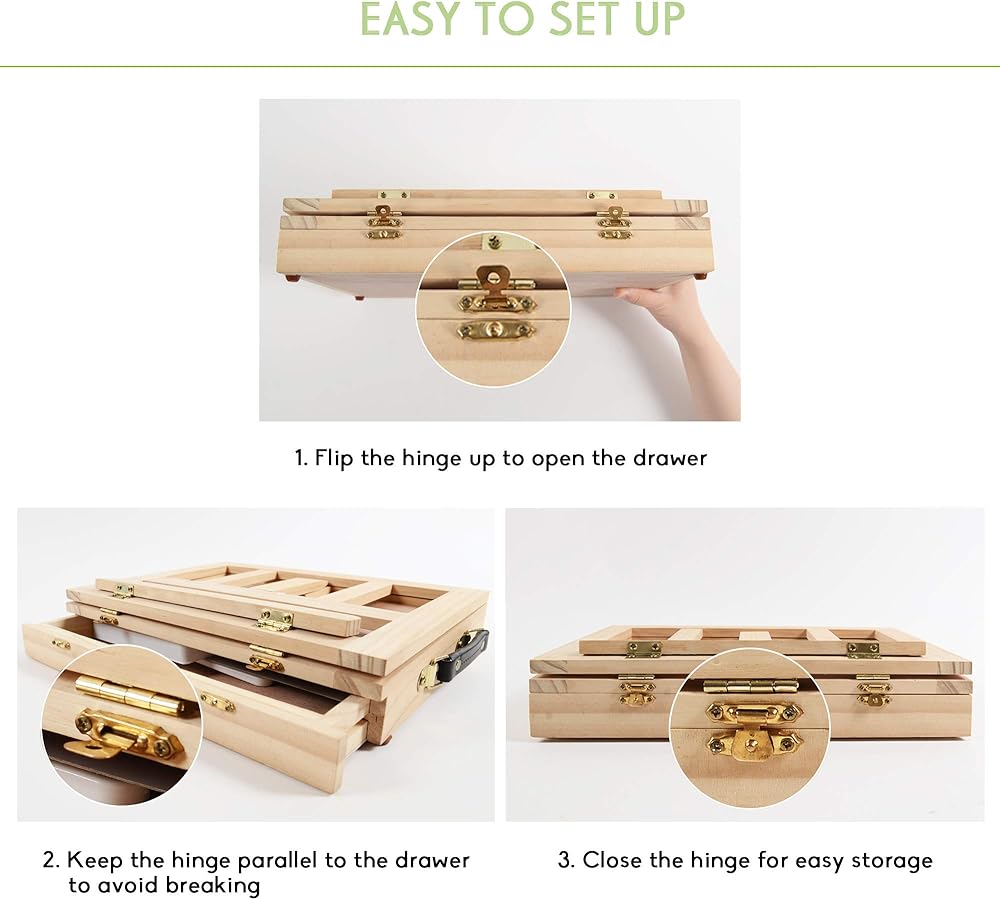 EASY TO SET UP

1. Flip the hinge up to open the drawer

2. Keep the hinge parallel to the drawer to avoid breaking

3. Close the hinge for easy storage