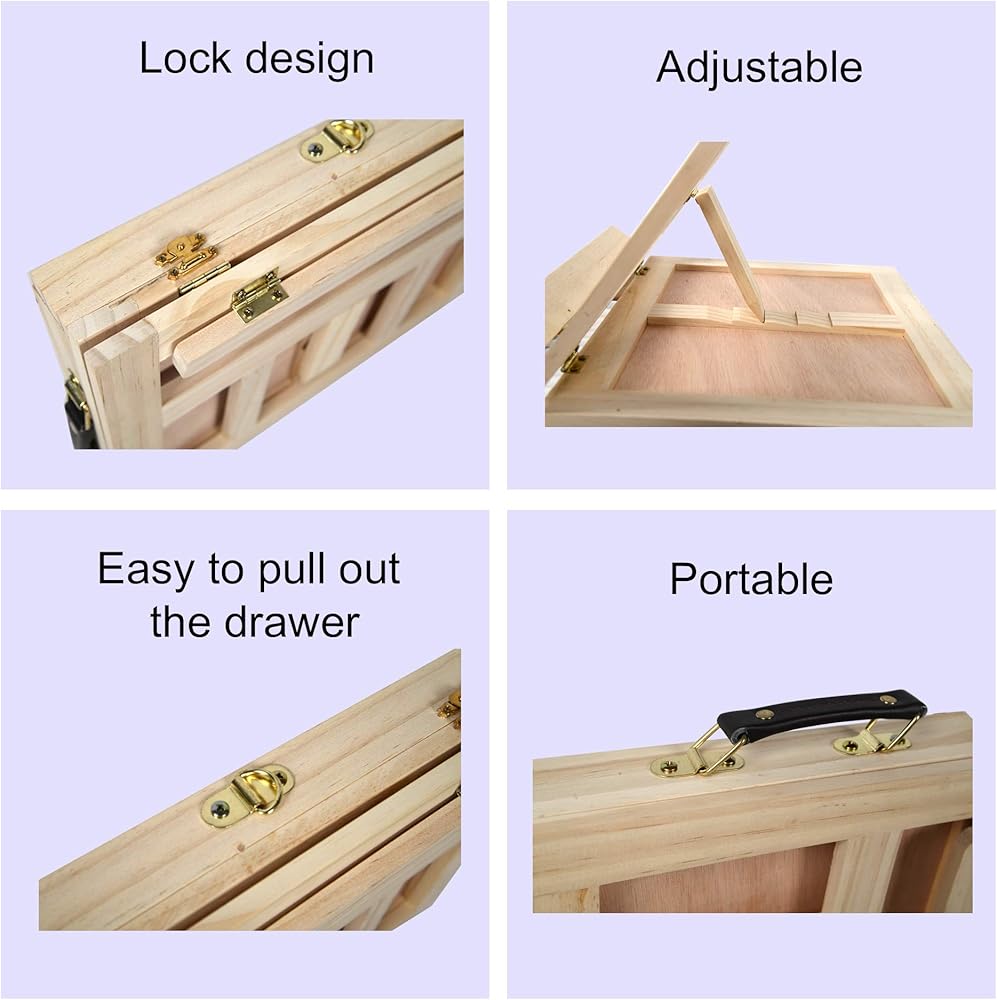 Lock design

Adjustable

Easy to pull out the drawer

Portable