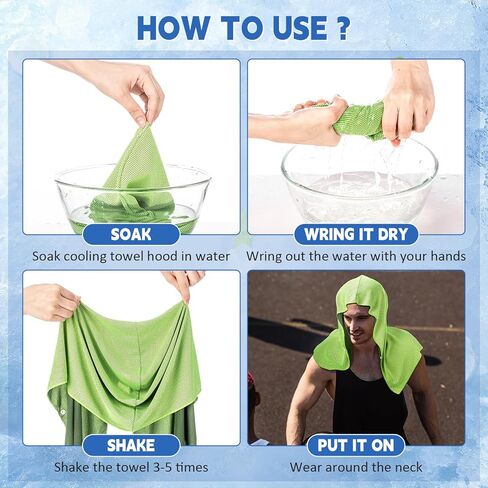 HOW TO USE ?

SOAK

Soak cooling towel hood in water

WRING IT DRY

Wring out the water with your hands

SHAKE

Shake the towel 3-5 times

PUT IT ON

Wear around the neck