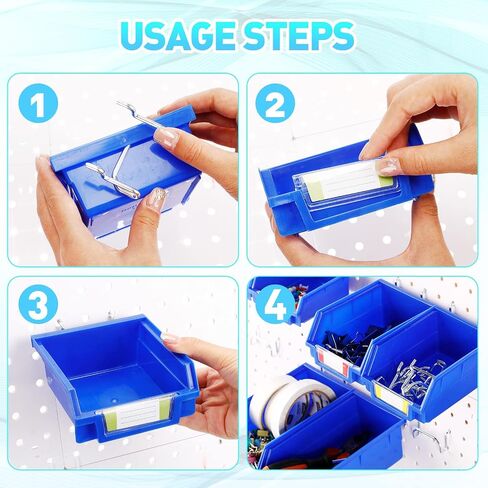 USAGE STEPS

1

2

3

4