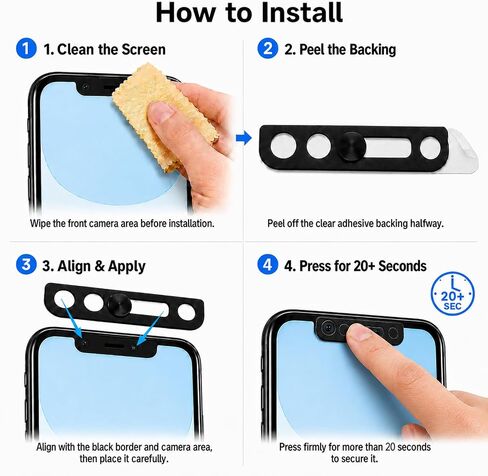 How to Install

1 1. Clean the Screen

Wipe the front camera area before installation.

2 2. Peel the Backing

Peel off the clear adhesive backing halfway.

3 3. Align & Apply

Align with the black border and camera area, then place it carefully.

4 4. Press for 20+ Seconds

20+ SEC

Press firmly for more than 20 seconds to secure it.