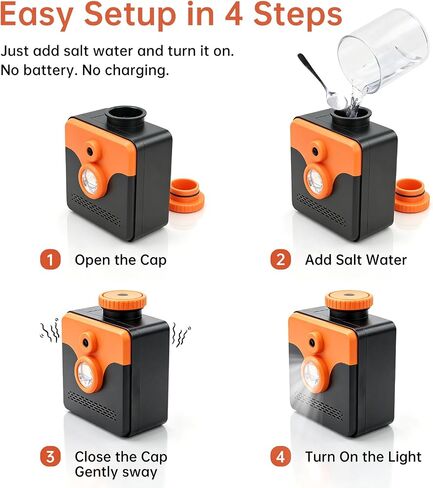 Easy Setup in 4 Steps

Just add salt water and turn it on.
No battery. No charging.

1 Open the Cap

2 Add Salt Water

3 Close the Cap
Gently sway

4 Turn On the Light