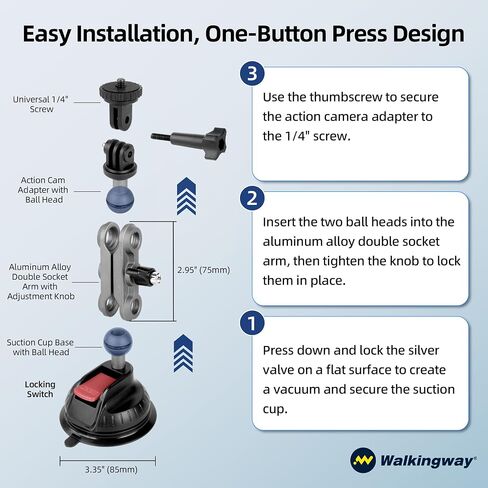 Easy Installation, One-Button Press Design

Universal 1/4" Screw

Action Cam Adapter with Ball Head

Aluminum Alloy Double Socket Arm with Adjustment Knob

2.95" (75mm)

Suction Cup Base with Ball Head

Locking Switch

3.35" (85mm)

3

Use the thumbscrew to secure the action camera adapter to the 1/4" screw.

2

Insert the two ball heads into the aluminum alloy double socket arm, then tighten the knob to lock them in place.

1

Press down and lock the silver valve on a flat surface to create a vacuum and secure the suction cup.

Walkingway®