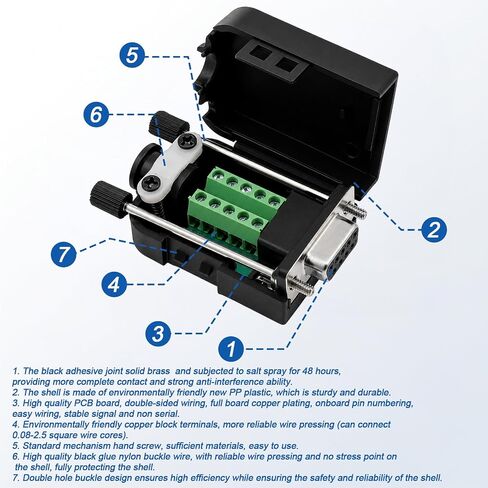 5

6

2

7

4

3

1

1. The black adhesive joint solid brass and subjected to salt spray for 48 hours, providing more complete contact and strong anti-interference ability.
2. The shell is made of environmentally friendly new PP plastic, which is sturdy and durable.
3. High quality PCB board, double-sided wiring, full board copper plating, onboard pin numbering, easy wiring, stable signal and non serial.
4. Environmentally friendly copper block terminals, more reliable wire pressing (can connect 0.08-2.5 square wire cores).
5. Standard mechanism hand screw, sufficient materials, easy to use.
6. High quality black glue nylon buckle wire, with reliable wire pressing and no stress point on the shell, fully protecting the shell.
7. Double hole buckle design ensures high efficiency while ensuring the safety and reliability of the shell.