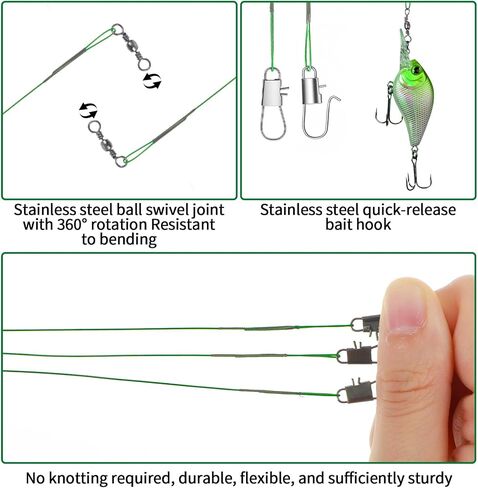 Stainless steel ball swivel joint with 360° rotation Resistant to bending

Stainless steel quick-release bait hook

No knotting required, durable, flexible, and sufficiently sturdy