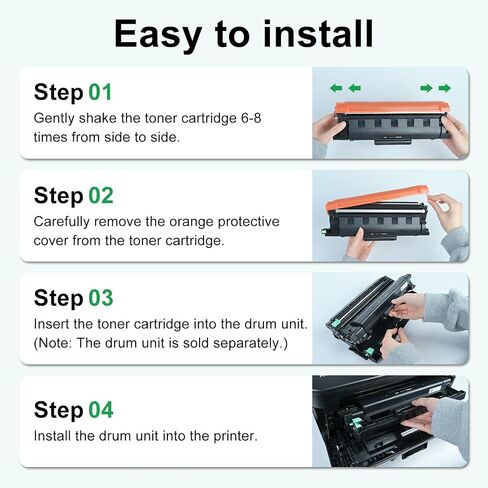 Easy to install

Step 01
Gently shake the toner cartridge 6-8 times from side to side.

Step 02
Carefully remove the orange protective cover from the toner cartridge.

Step 03
Insert the toner cartridge into the drum unit. (Note: The drum unit is sold separately.)

Step 04
Install the drum unit into the printer.