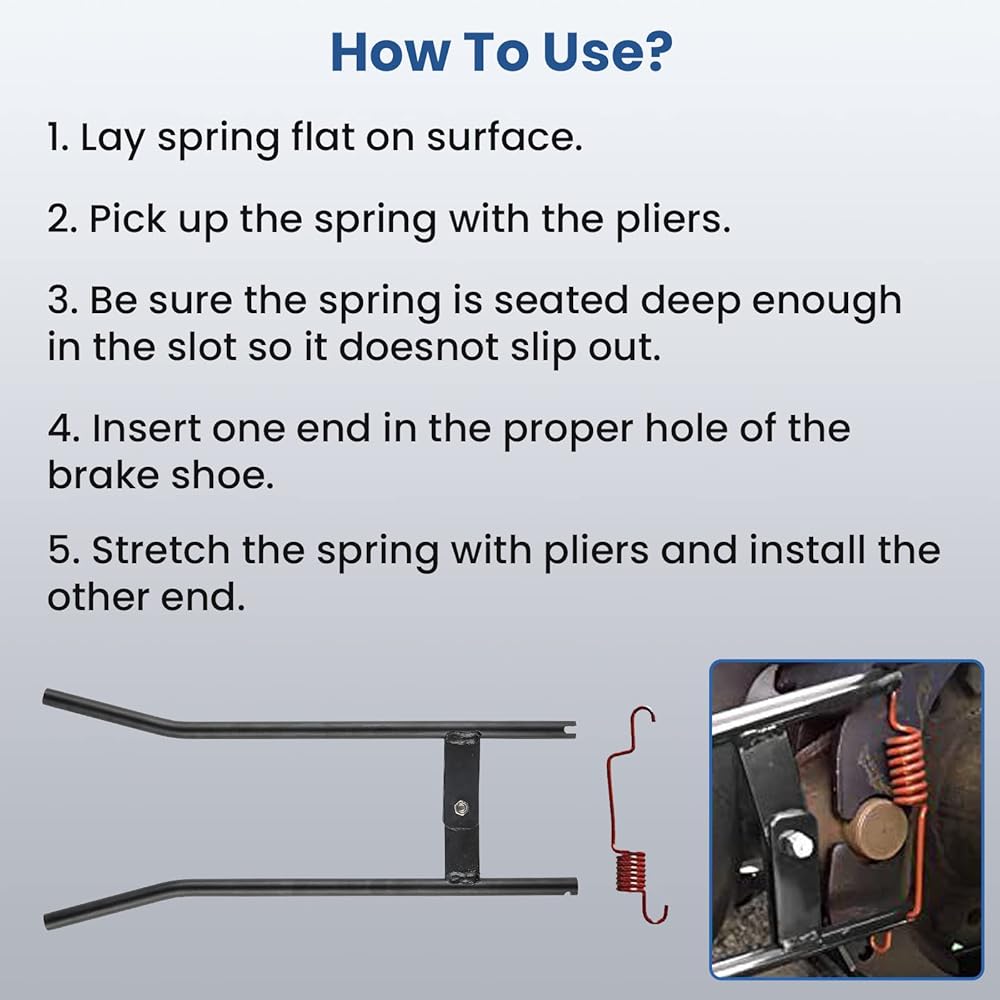 How To Use?

1. Lay spring flat on surface.

2. Pick up the spring with the pliers.

3. Be sure the spring is seated deep enough in the slot so it doesnot slip out.

4. Insert one end in the proper hole of the brake shoe.

5. Stretch the spring with pliers and install the other end.