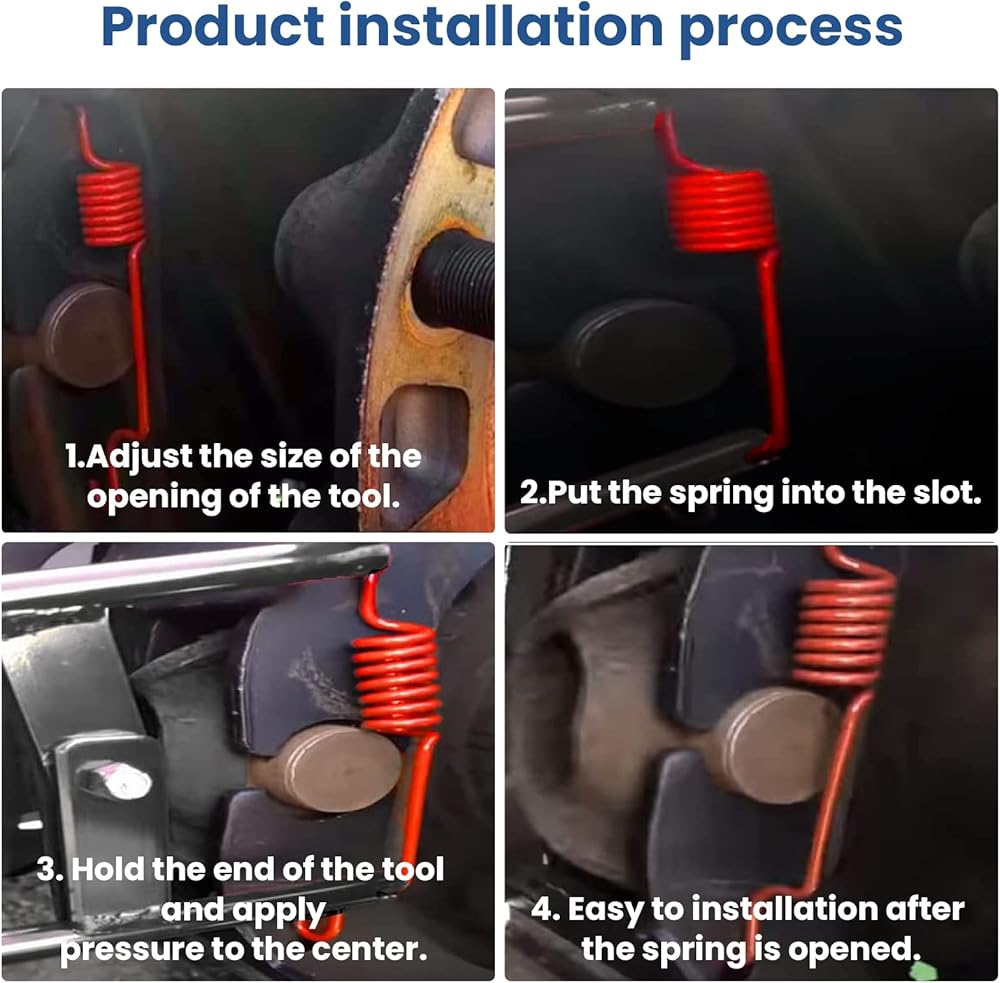 Product installation process

1.Adjust the size of the opening of the tool.

2.Put the spring into the slot.

3. Hold the end of the tool and apply pressure to the center.

4. Easy to installation after the spring is opened.