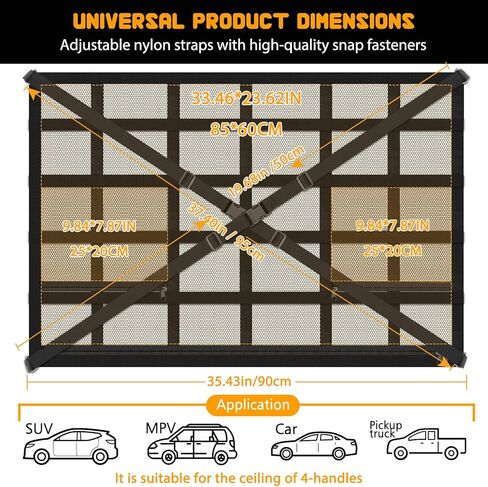 UNIVERSAL PRODUCT DIMENSIONS
Adjustable nylon straps with high-quality snap fasteners

33.46*23.62IN
85*60CM

19.68in /50cm

37.40in / 95cm

9.84*7.87IN
25*20CM

9.84*7.87IN
25*20CM

35.43in/90cm

Application

SUV

MPV

Car

Pickup truck

It is suitable for the ceiling of 4-handles