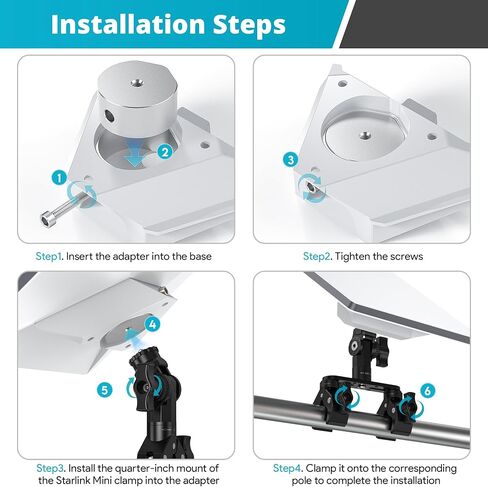 Installation Steps

1

2

Step1. Insert the adapter into the base

3

Step2. Tighten the screws

4

5

Step3. Install the quarter-inch mount of the Starlink Mini clamp into the adapter

6

Step4. Clamp it onto the corresponding pole to complete the installation