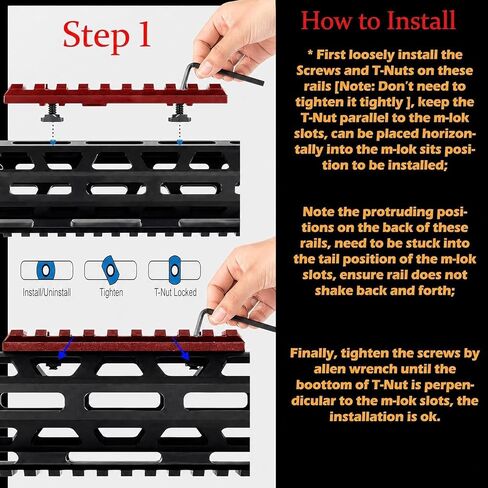 Step 1

Install/Uninstall

Tighten

T-Nut Locked

How to Install

* First loosely install the Screws and T-Nuts on these rails [Note: Don't need to tighten it tightly ], keep the T-Nut parallel to the m-lok slots, can be placed horizontally into the m-lok sits position to be installed;

Note the protruding positions on the back of these rails, need to be stuck into the tail position of the m-lok slots, ensure rail does not shake back and forth;

Finally, tighten the screws by allen wrench until the boottom of T-Nut is perpendicular to the m-lok slots, the installation is ok.