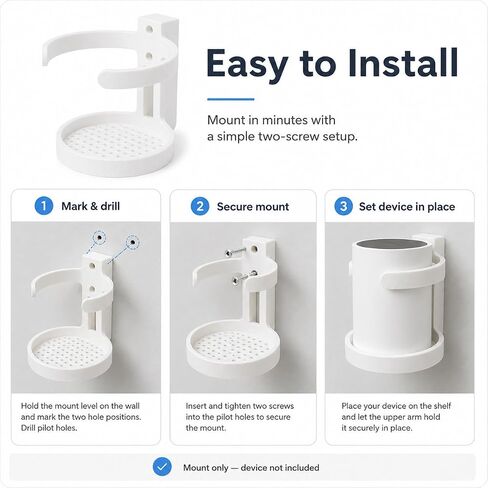 Easy to Install

Mount in minutes with a simple two-screw setup.

1 Mark & drill

Hold the mount level on the wall and mark the two hole positions. Drill pilot holes.

2 Secure mount

Insert and tighten two screws into the pilot holes to secure the mount.

3 Set device in place

Place your device on the shelf and let the upper arm hold it securely in place.

Mount only — device not included