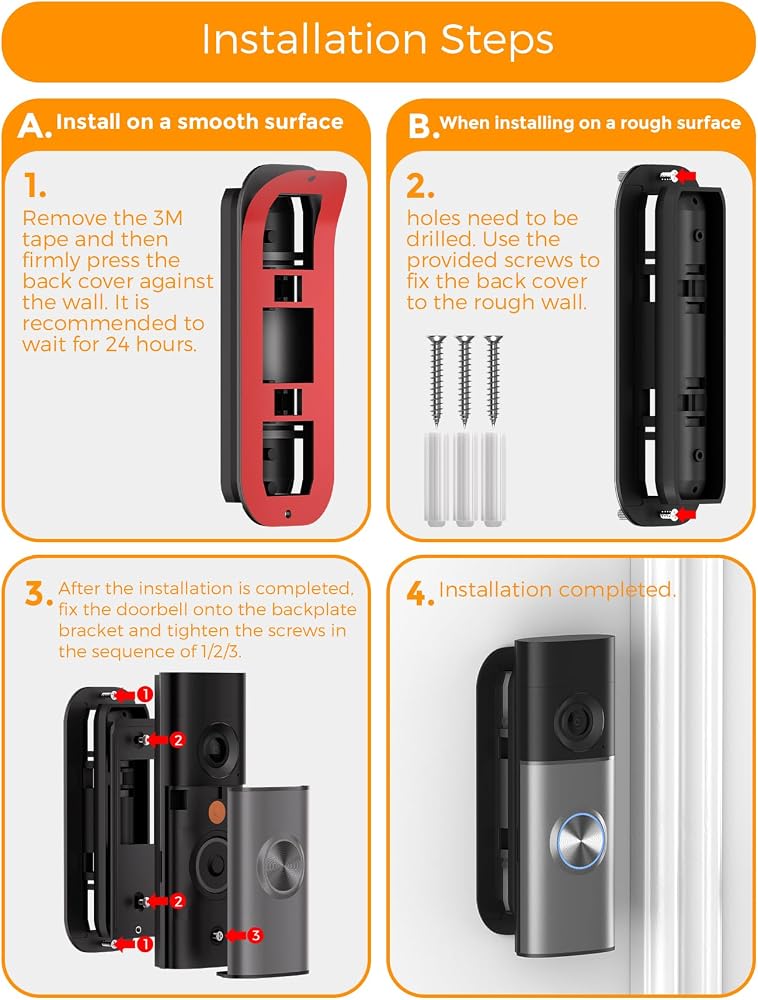 Installation Steps

A. Install on a smooth surface

1.

Remove the 3M tape and then firmly press the back cover against the wall. It is recommended to wait for 24 hours.

B. When installing on a rough surface

2.

holes need to be drilled. Use the provided screws to fix the back cover to the rough wall.

3. After the installation is completed, fix the doorbell onto the backplate bracket and tighten the screws in the sequence of 1/2/3.

1
2
2
1
3

4. Installation completed.