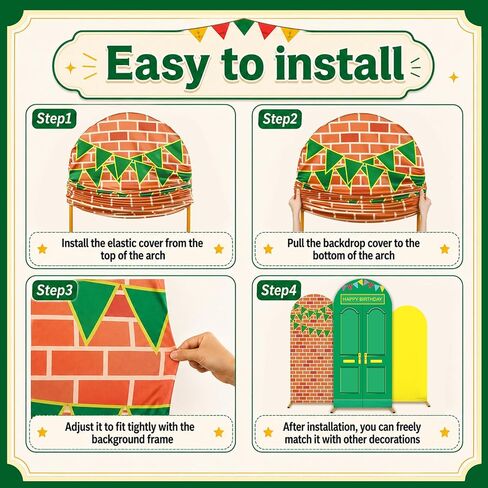 Easy to install

Step1

Install the elastic cover from the top of the arch

Step2

Pull the backdrop cover to the bottom of the arch

Step3

Adjust it to fit tightly with the background frame

Step4

HAPPY BIRTHDAY

After installation, you can freely match it with other decorations