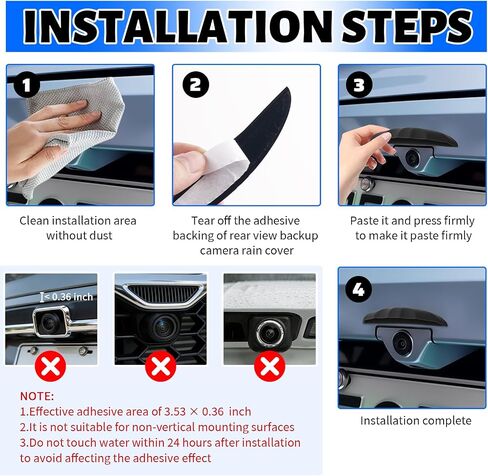 INSTALLATION STEPS

1

Clean installation area without dust

2

Tear off the adhesive backing of rear view backup camera rain cover

3

Paste it and press firmly to make it paste firmly

< 0.36 inch

4

Installation complete

NOTE:
1.Effective adhesive area of 3.53 × 0.36 inch
2.It is not suitable for non-vertical mounting surfaces
3.Do not touch water within 24 hours after installation to avoid affecting the adhesive effect