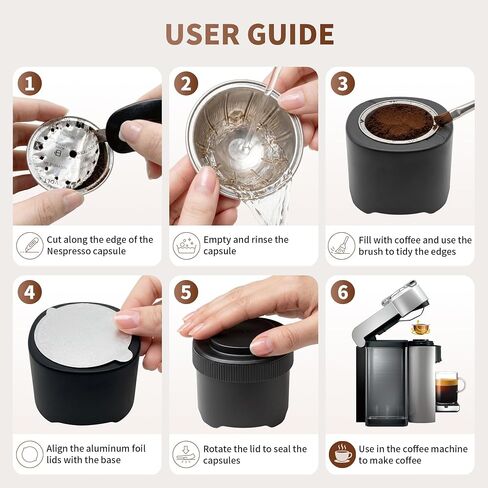 USER GUIDE

1

Cut along the edge of the Nespresso capsule

2

Empty and rinse the capsule

3

Fill with coffee and use the brush to tidy the edges

4

Align the aluminum foil lids with the base

5

Rotate the lid to seal the capsules

6

Use in the coffee machine to make coffee