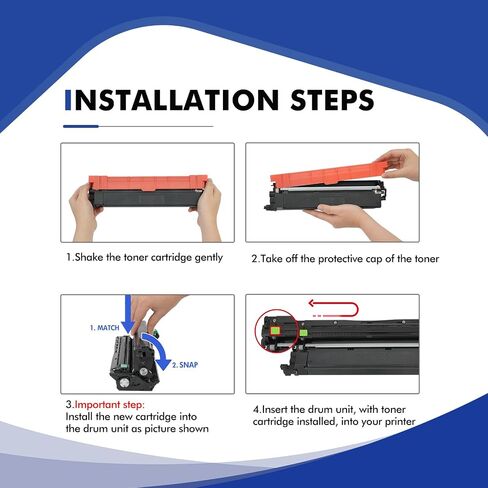 INSTALLATION STEPS

1.Shake the toner cartridge gently

2.Take off the protective cap of the toner

1. MATCH

2. SNAP

3.Important step:
Install the new cartridge into the drum unit as picture shown

4.Insert the drum unit, with toner cartridge installed, into your printer