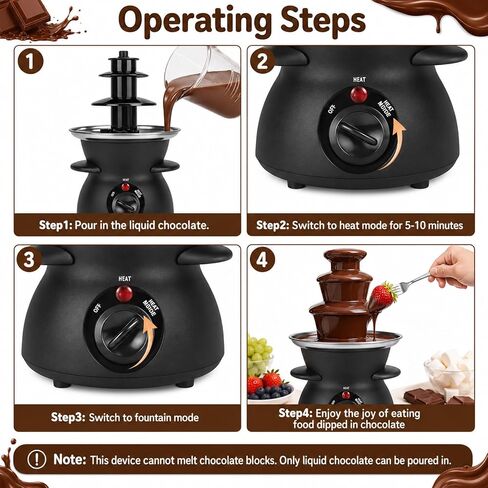 Operating Steps

1

HEAT

Step1: Pour in the liquid chocolate.

2

HEAT

OFF

HEAT MODE

Step2: Switch to heat mode for 5-10 minutes

3

HEAT

OFF

HEAT MODE

Step3: Switch to fountain mode

4

Step4: Enjoy the joy of eating food dipped in chocolate

Note: This device cannot melt chocolate blocks. Only liquid chocolate can be poured in.