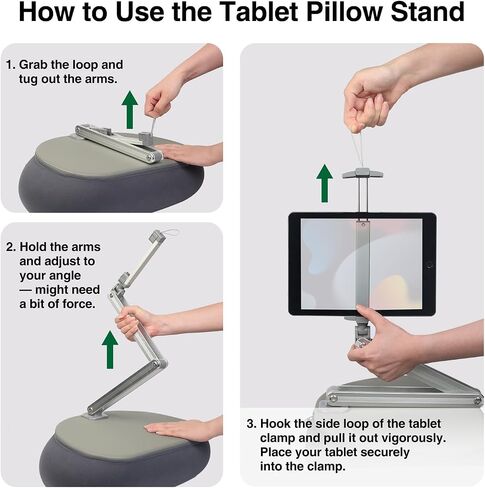 How to Use the Tablet Pillow Stand

1. Grab the loop and tug out the arms.

2. Hold the arms and adjust to your angle — might need a bit of force.

3. Hook the side loop of the tablet clamp and pull it out vigorously. Place your tablet securely into the clamp.