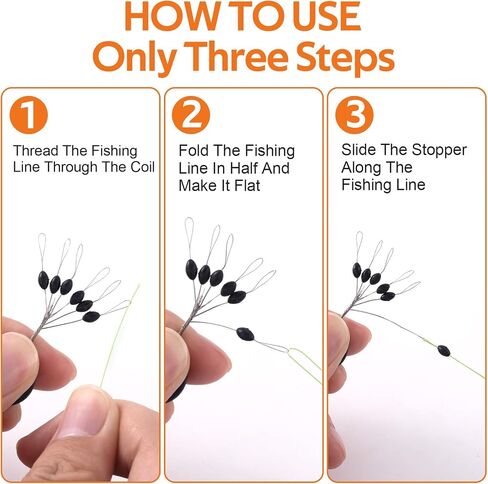 HOW TO USE
Only Three Steps

1
Thread The Fishing Line Through The Coil

2
Fold The Fishing Line In Half And Make It Flat

3
Slide The Stopper Along The Fishing Line