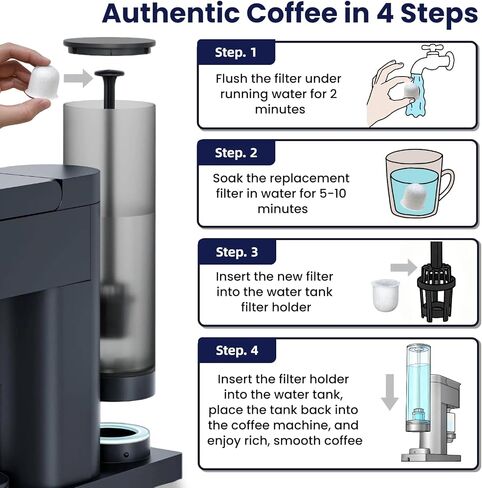 Authentic Coffee in 4 Steps

Step. 1

Flush the filter under running water for 2 minutes

Step. 2

Soak the replacement filter in water for 5-10 minutes

Step. 3

Insert the new filter into the water tank filter holder

Step. 4

Insert the filter holder into the water tank, place the tank back into the coffee machine, and enjoy rich, smooth coffee