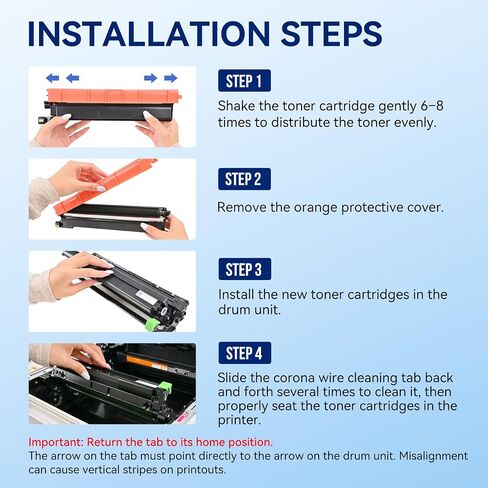 INSTALLATION STEPS

STEP 1

Shake the toner cartridge gently 6–8 times to distribute the toner evenly.

STEP 2

Remove the orange protective cover.

STEP 3

Install the new toner cartridges in the drum unit.

STEP 4

Slide the corona wire cleaning tab back and forth several times to clean it, then properly seat the toner cartridges in the printer.

Important: Return the tab to its home position.
The arrow on the tab must point directly to the arrow on the drum unit. Misalignment can cause vertical stripes on printouts.