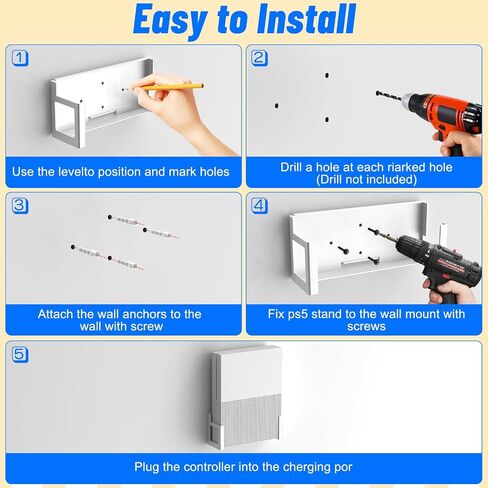 Easy to Install

1

Use the levelto position and mark holes

2

Drill a hole at each riarked hole
(Drill not included)

3

Attach the wall anchors to the wall with screw

4

Fix ps5 stand to the wall mount with screws

5

Plug the controller into the cherging por