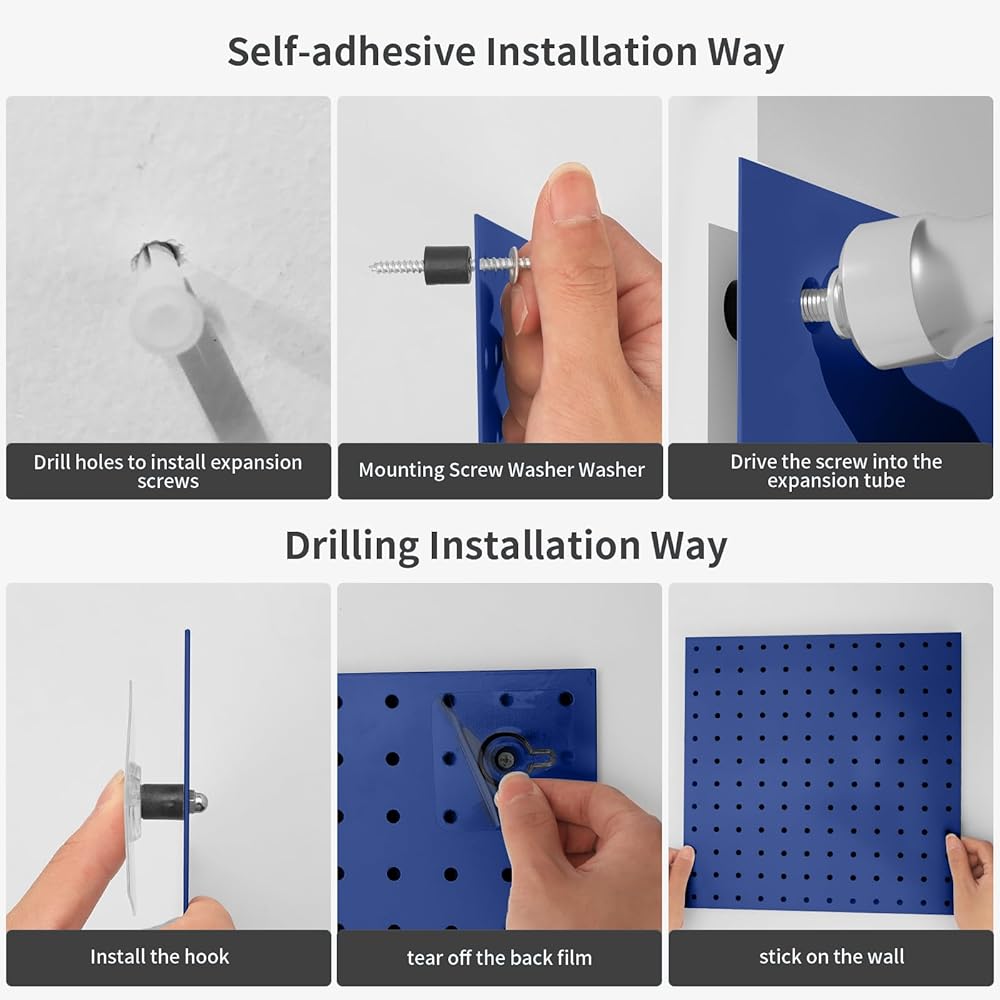 Self-adhesive Installation Way

Drill holes to install expansion screws

Mounting Screw Washer Washer

Drive the screw into the expansion tube

Drilling Installation Way

Install the hook

tear off the back film

stick on the wall