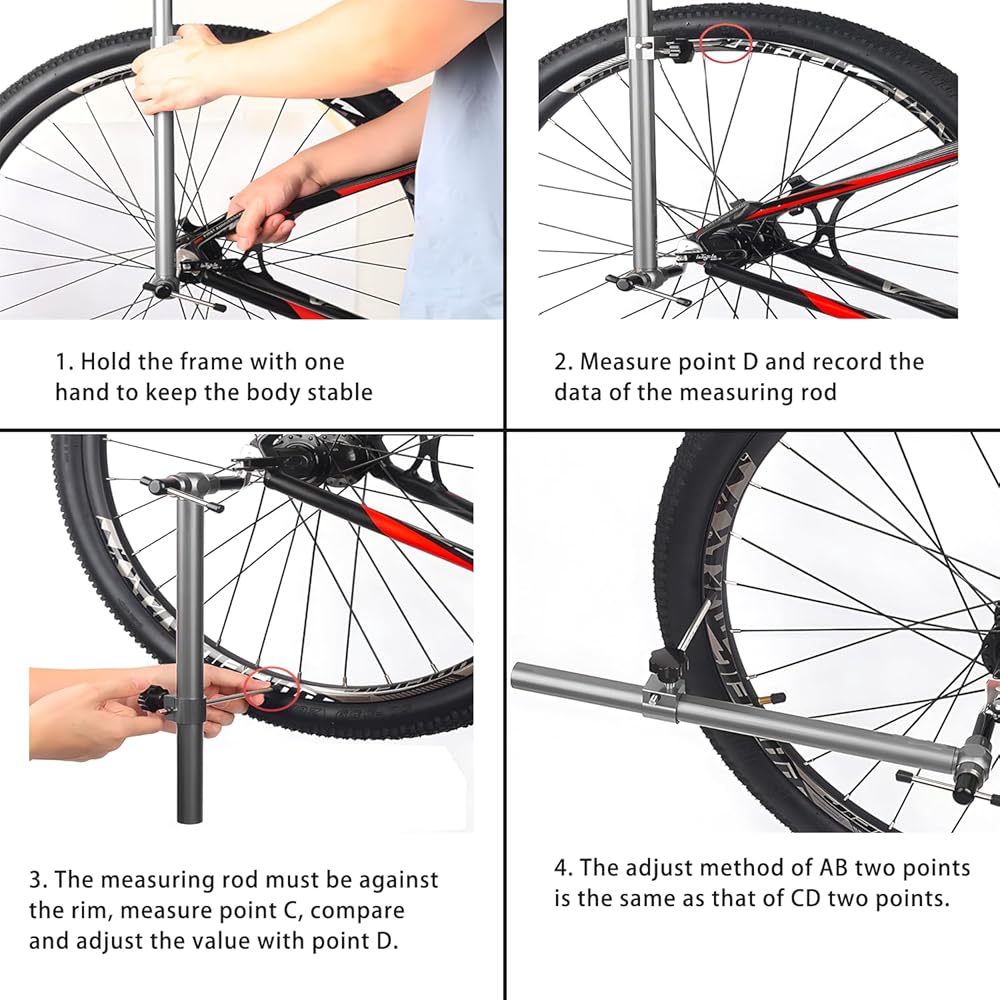 1. Hold the frame with one hand to keep the body stable

2. Measure point D and record the data of the measuring rod

3. The measuring rod must be against the rim, measure point C, compare and adjust the value with point D.

4. The adjust method of AB two points is the same as that of CD two points.