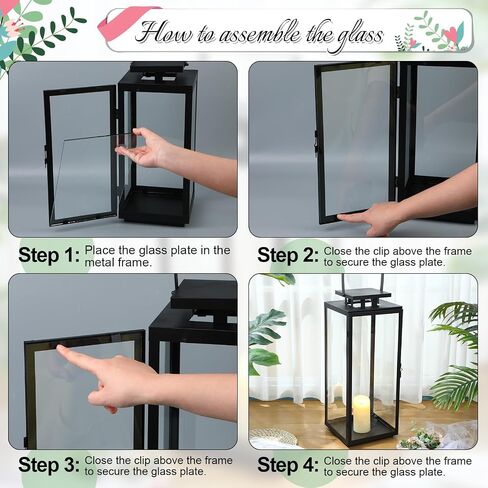 How to assemble the glass

Step 1: Place the glass plate in the metal frame.

Step 2: Close the clip above the frame to secure the glass plate.

Step 3: Close the clip above the frame to secure the glass plate.

Step 4: Close the clip above the frame to secure the glass plate.