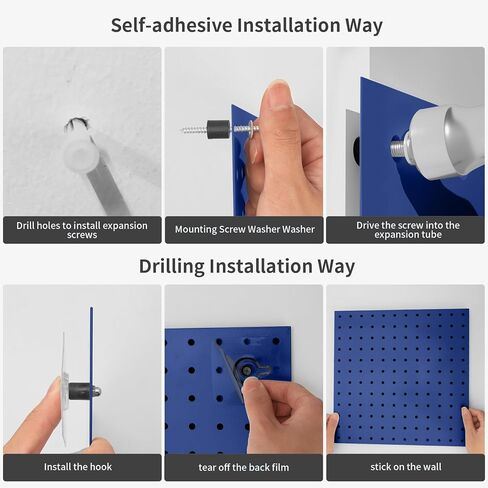 Self-adhesive Installation Way

Drill holes to install expansion screws

Mounting Screw Washer Washer

Drive the screw into the expansion tube

Drilling Installation Way

Install the hook

tear off the back film

stick on the wall