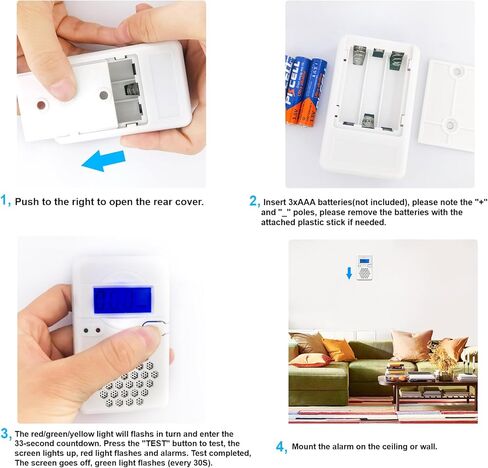 PKCELL

1, Push to the right to open the rear cover.

2, Insert 3xAAA batteries(not included), please note the "+" and "_" poles, please remove the batteries with the attached plastic stick if needed.

3, The red/green/yellow light will flashs in turn and enter the 33-second countdown. Press the "TEST" button to test, the screen lights up, red light flashes and alarms. Test completed, The screen goes off, green light flashes (every 30S).

4, Mount the alarm on the ceiling or wall.