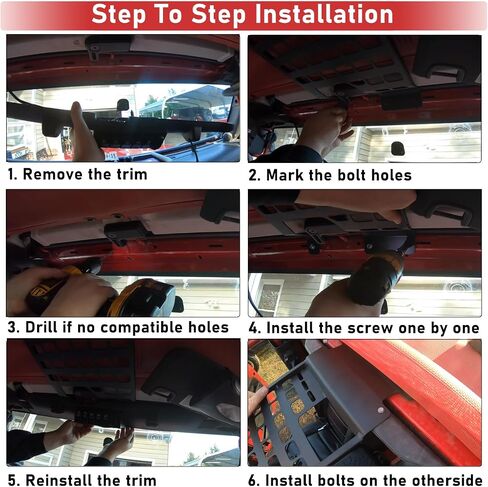 Step To Step Installation

1. Remove the trim

2. Mark the bolt holes

3. Drill if no compatible holes

4. Install the screw one by one

5. Reinstall the trim

6. Install bolts on the otherside