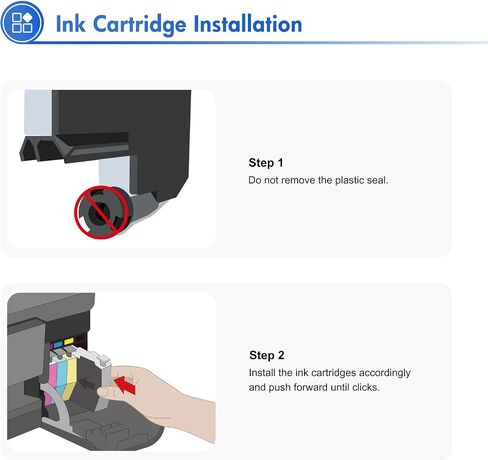 Ink Cartridge Installation

Step 1
Do not remove the plastic seal.

Step 2
Install the ink cartridges accordingly and push forward until clicks.