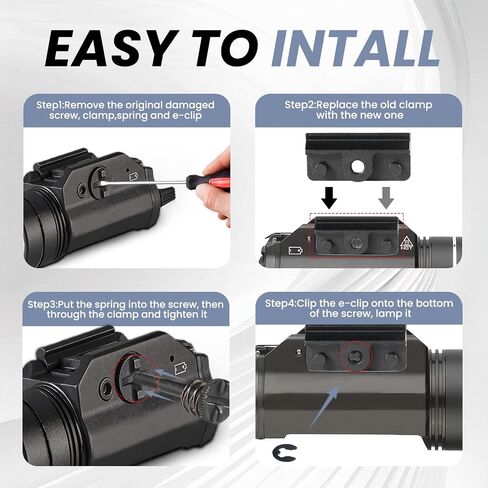 EASY TO INTALL

Step1:Remove the original damaged screw, clamp,spring and e-clip

Step2:Replace the old clamp with the new one

Step3:Put the spring into the screw, then through the clamp and tighten it

Step4:Clip the e-clip onto the bottom of the screw, lamp it