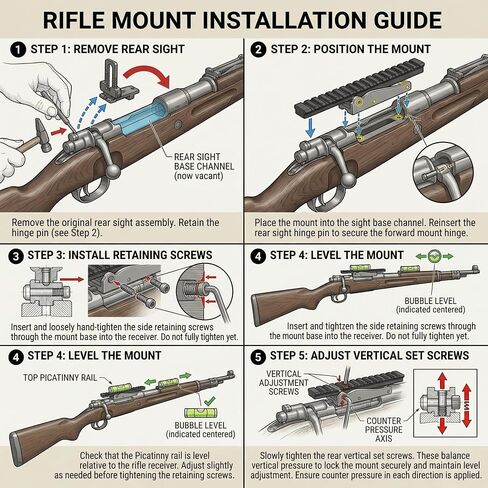 RIFLE MOUNT INSTALLATION GUIDE

1 STEP 1: REMOVE REAR SIGHT

REAR SIGHT BASE CHANNEL (now vacant)

Remove the original rear sight assembly. Retain the hinge pin (see Step 2).

2 STEP 2: POSITION THE MOUNT

Place the mount into the sight base channel. Reinsert the rear sight hinge pin to secure the forward mount hinge.

3 STEP 3: INSTALL RETAINING SCREWS

Insert and loosely hand-tighten the side retaining screws through the mount base into the receiver. Do not fully tighten yet.

4 STEP 4: LEVEL THE MOUNT

BUBBLE LEVEL (indicated centered)

Insert and tightzen the side retaining screws through the mount base into the receiver. Do not fully tighten yet.

4 STEP 4: LEVEL THE MOUNT

TOP PICATINNY RAIL

BUBBLE LEVEL (indicated centered)

Check that the Picatinny rail is level relative to the rifle receiver. Adjust slightly as needed before tightening the retaining screws.

5 STEP 5: ADJUST VERTICAL SET SCREWS

VERTICAL ADJUSTMENT SCREWS

COUNTER PRESSURE AXIS

Slowly tighten the rear vertical set screws. These balance vertical pressure to lock the mount securely and maintain level adjustment. Ensure counter pressure in each direction is applied.