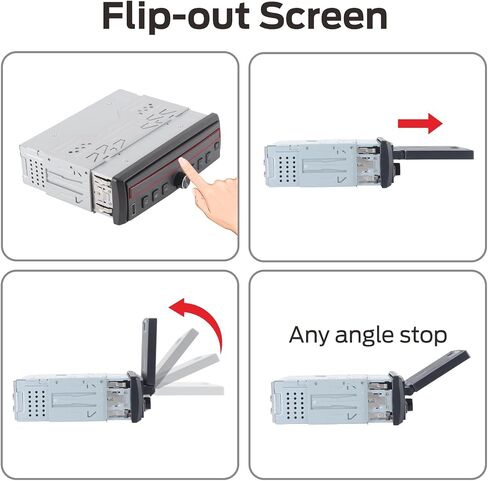 Flip-out Screen

Any angle stop