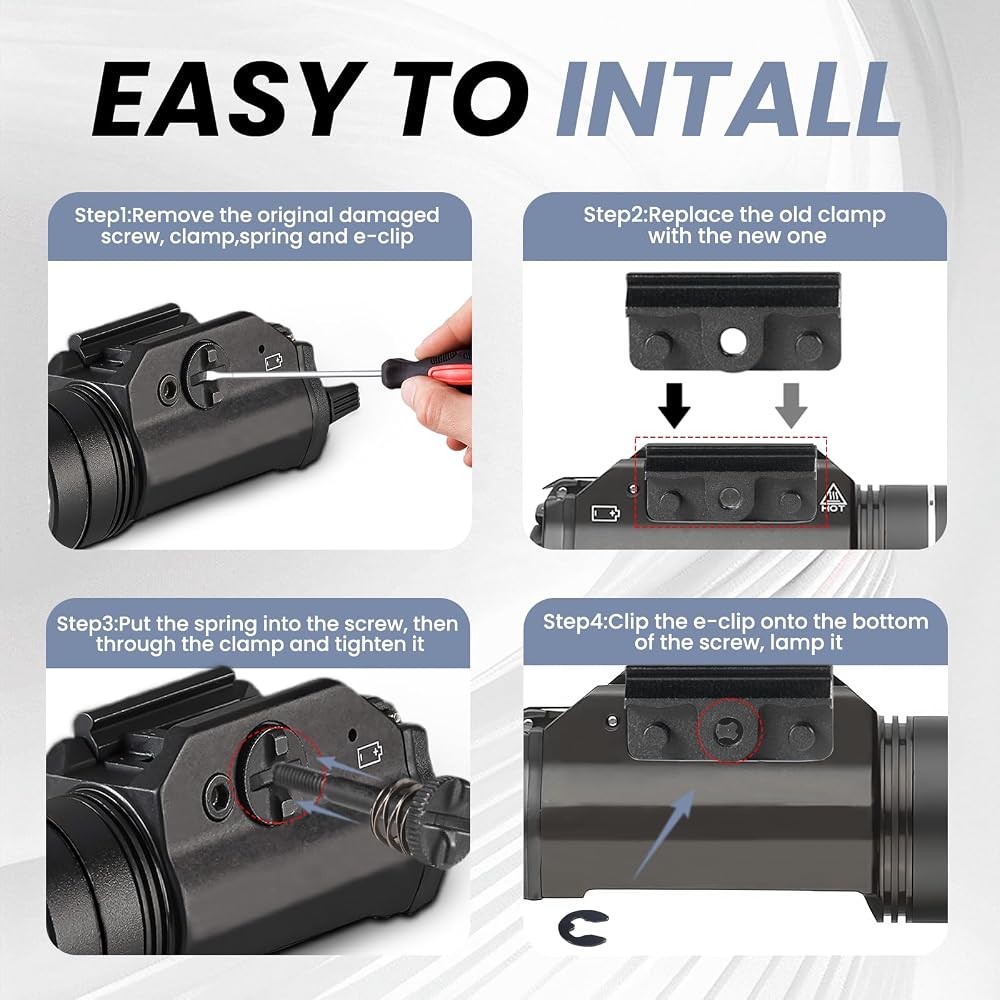 EASY TO INTALL

Step1:Remove the original damaged screw, clamp,spring and e-clip

Step2:Replace the old clamp with the new one

HOT

Step3:Put the spring into the screw, then through the clamp and tighten it

Step4:Clip the e-clip onto the bottom of the screw, lamp it