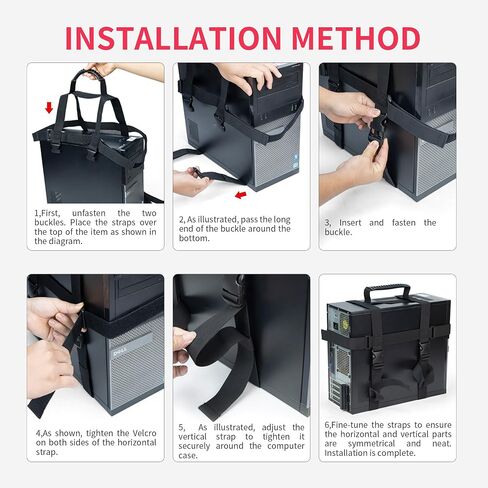 INSTALLATION METHOD

1,First, unfasten the two buckles. Place the straps over the top of the item as shown in the diagram.

2, As illustrated, pass the long end of the buckle around the bottom.

3, Insert and fasten the buckle.

DELL

4,As shown, tighten the Velcro on both sides of the horizontal strap.

5, As illustrated, adjust the vertical strap to tighten it securely around the computer case.

6,Fine-tune the straps to ensure the horizontal and vertical parts are symmetrical and neat. Installation is complete.