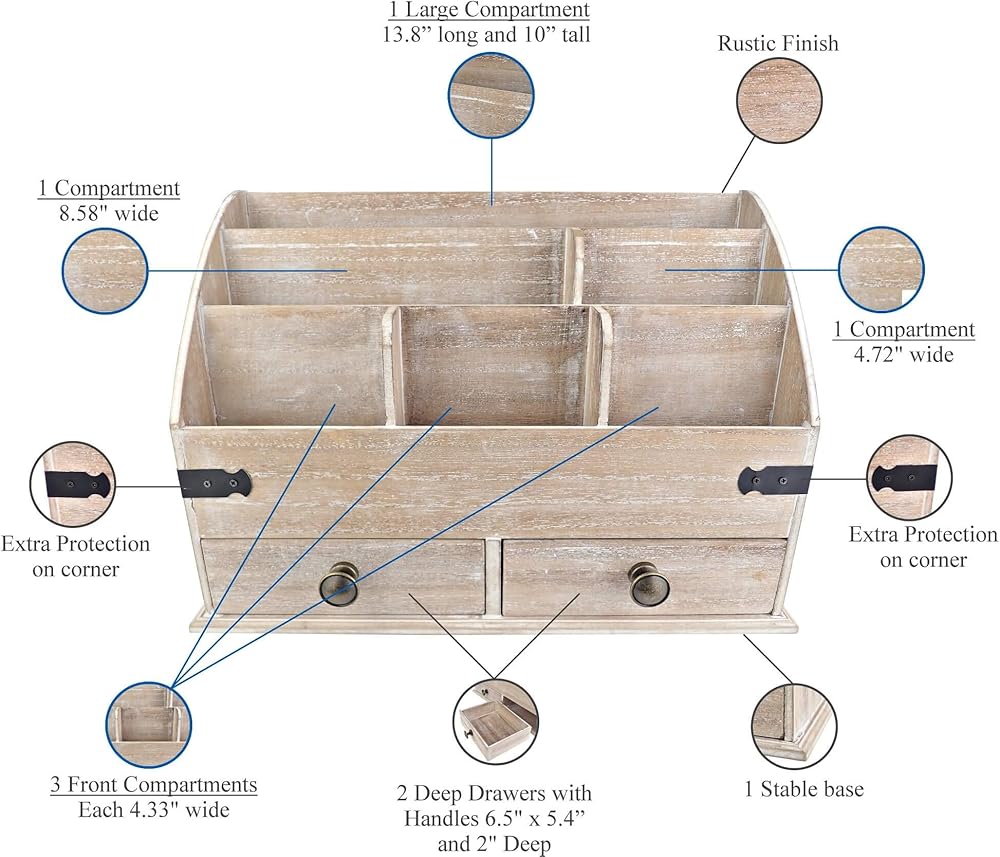 1 Large Compartment
13.8” long and 10” tall

Rustic Finish

1 Compartment
8.58" wide

1 Compartment
4.72" wide

Extra Protection
on corner

Extra Protection
on corner

3 Front Compartments
Each 4.33" wide

2 Deep Drawers with
Handles 6.5" x 5.4”
and 2" Deep

1 Stable base