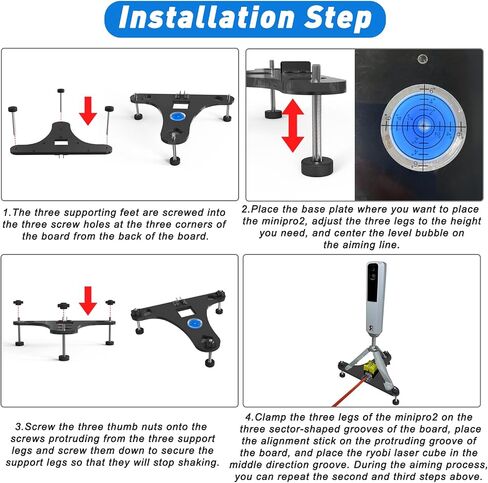 Installation Step

1.The three supporting feet are screwed into the three screw holes at the three corners of the board from the back of the board.

2.Place the base plate where you want to place the minipro2, adjust the three legs to the height you need, and center the level bubble on the aiming line.

3.Screw the three thumb nuts onto the screws protruding from the three support legs and screw them down to secure the support legs so that they will stop shaking.

4.Clamp the three legs of the minipro2 on the three sector-shaped grooves of the board, place the alignment stick on the protruding groove of the board, and place the ryobi laser cube in the middle direction groove. During the aiming process, you can repeat the second and third steps above.