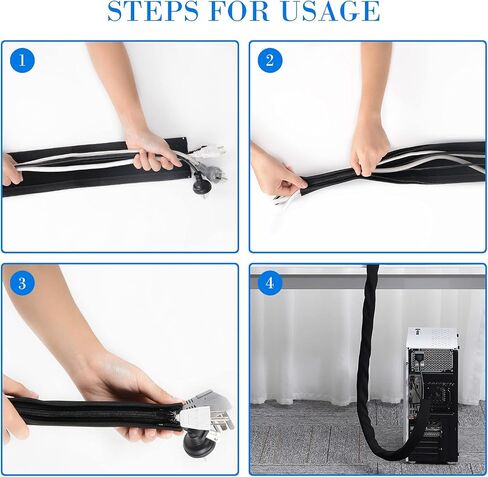 STEPS FOR USAGE

1

2

3

4